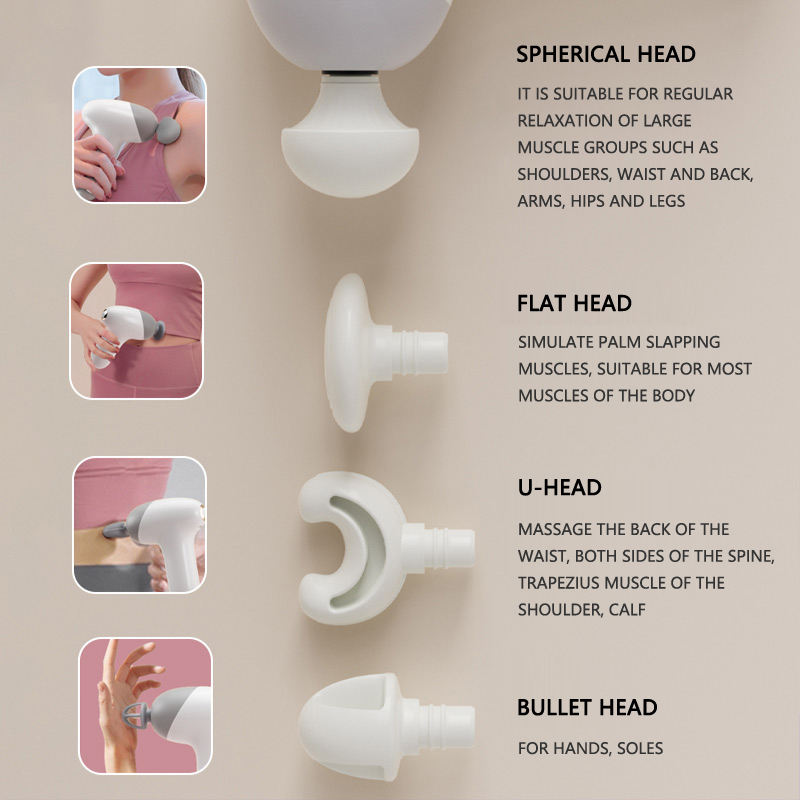 SPHERICAL HEAD

IT IS SUITABLE FOR REGULAR RELAXATION OF LARGE MUSCLE GROUPS SUCH AS SHOULDERS, WAIST AND BACK, ARMS, HIPS AND LEGS

FLAT HEAD

SIMULATE PALM SLAPPING MUSCLES, SUITABLE FOR MOST MUSCLES OF THE BODY

U-HEAD

MASSAGE THE BACK OF THE WAIST, BOTH SIDES OF THE SPINE, TRAPEZIUS MUSCLE OF THE SHOULDER, CALF

BULLET HEAD

FOR HANDS, SOLES